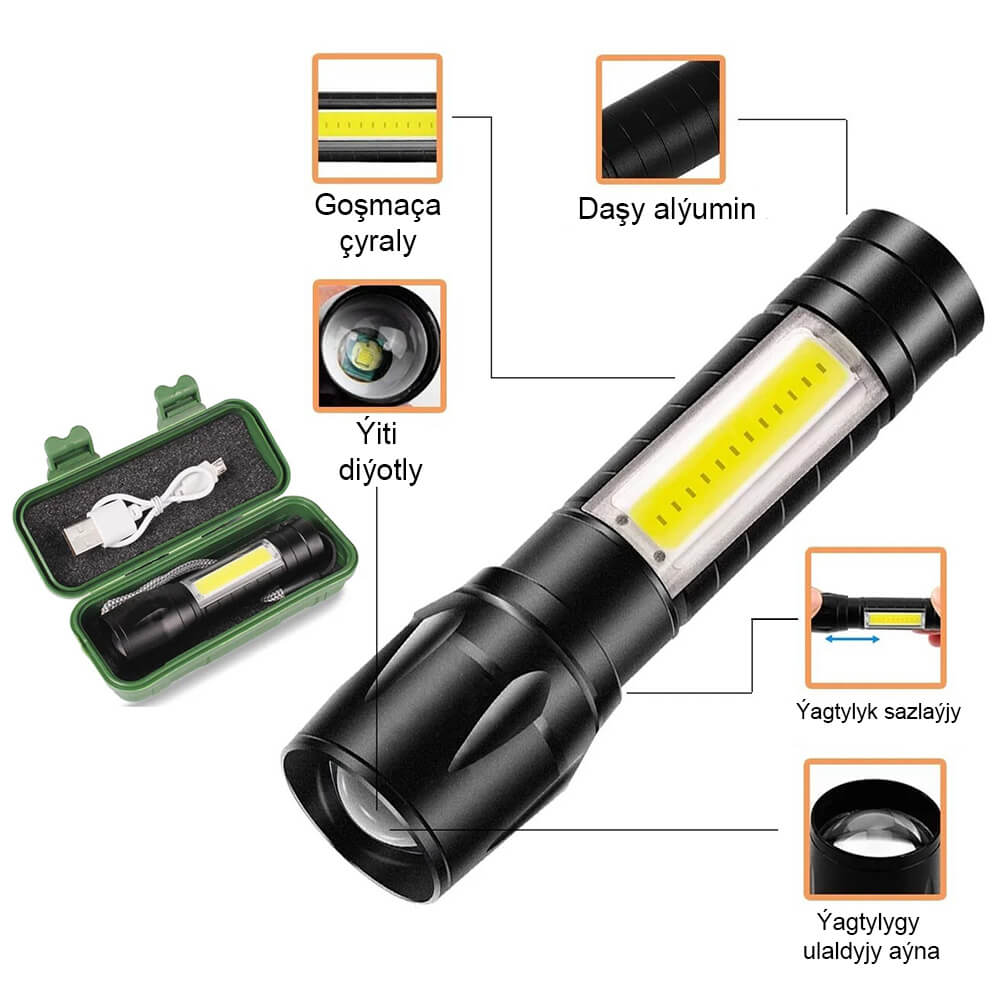 Goşmaça çyraly

Daşy alýumin

Ýiti diýotly

Ýagtylyk sazlaýjy

Ýagtylygy ulaldyjy aýna